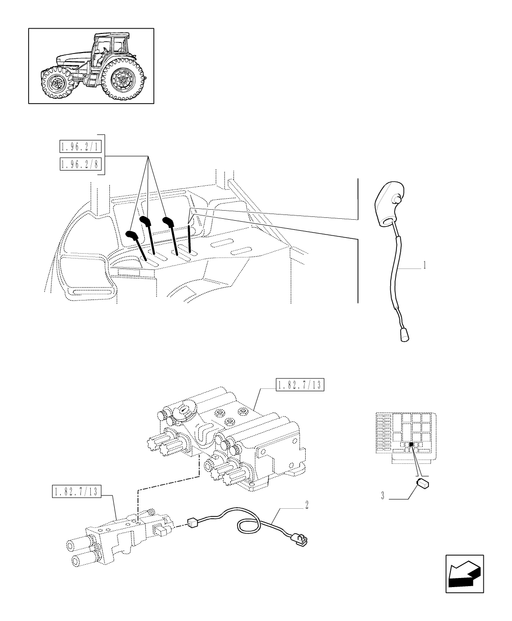 1.96.2/1
1.96.2/8
1
1.82.7/13
1.82.7/13
2
3