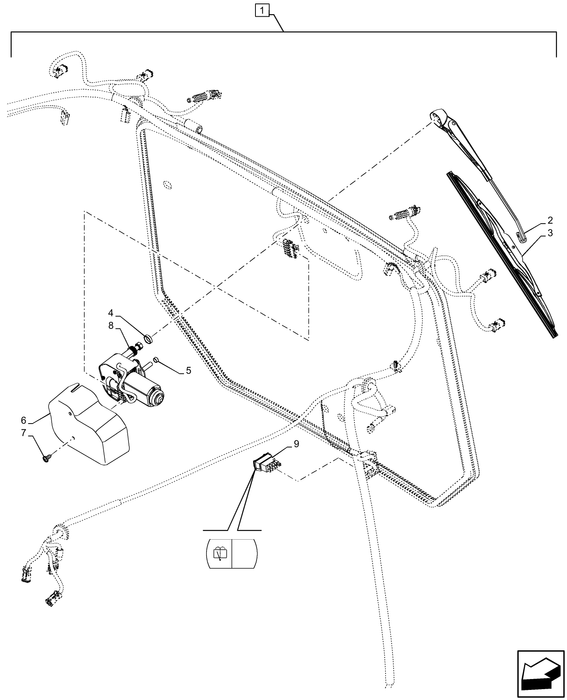 1
2
3
4
8
5
6
7
9