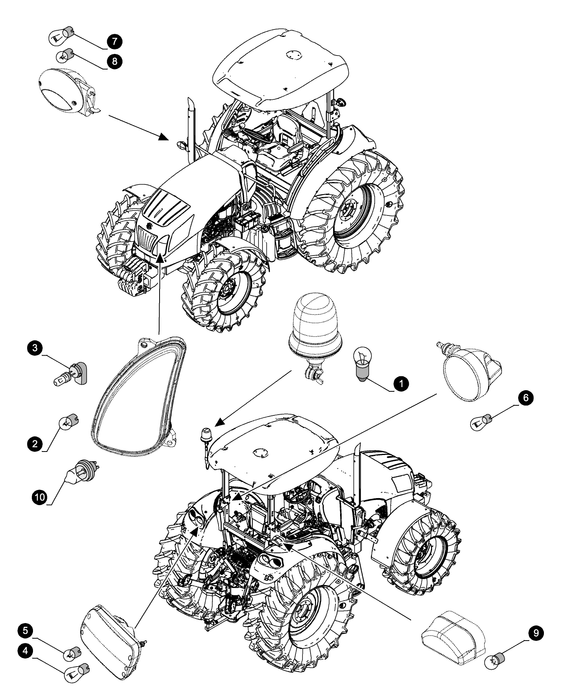 7
8
3
1
6
2
10
5
4
9